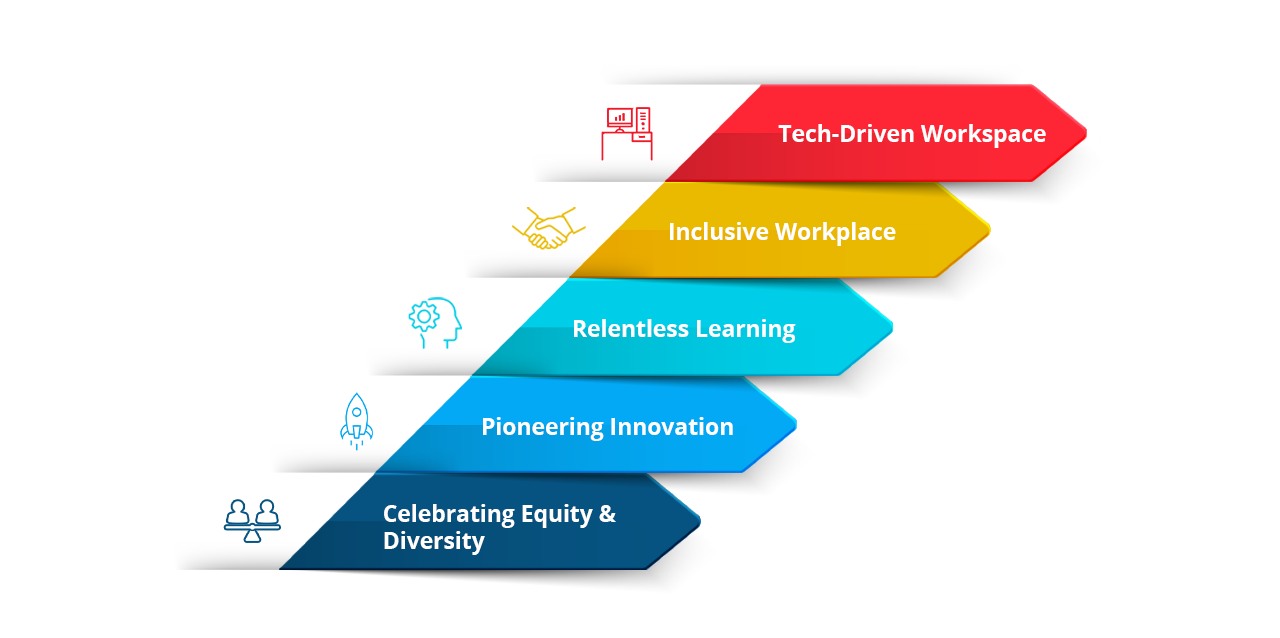 Tech-Driven Workspace

Inclusive Workplace

Relentless Learning

Pioneering Innovation

Celebrating Equity & Diversity